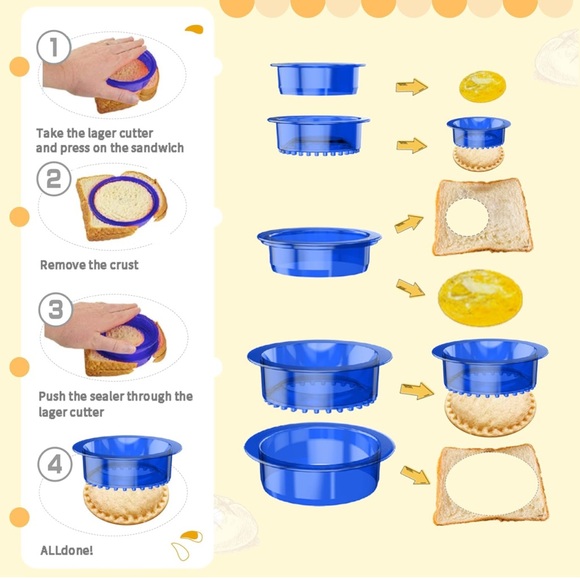 1

Take the lager cutter and press on the sandwich

2

Remove the crust

3

Push the sealer through the lager cutter

4

ALLdone!